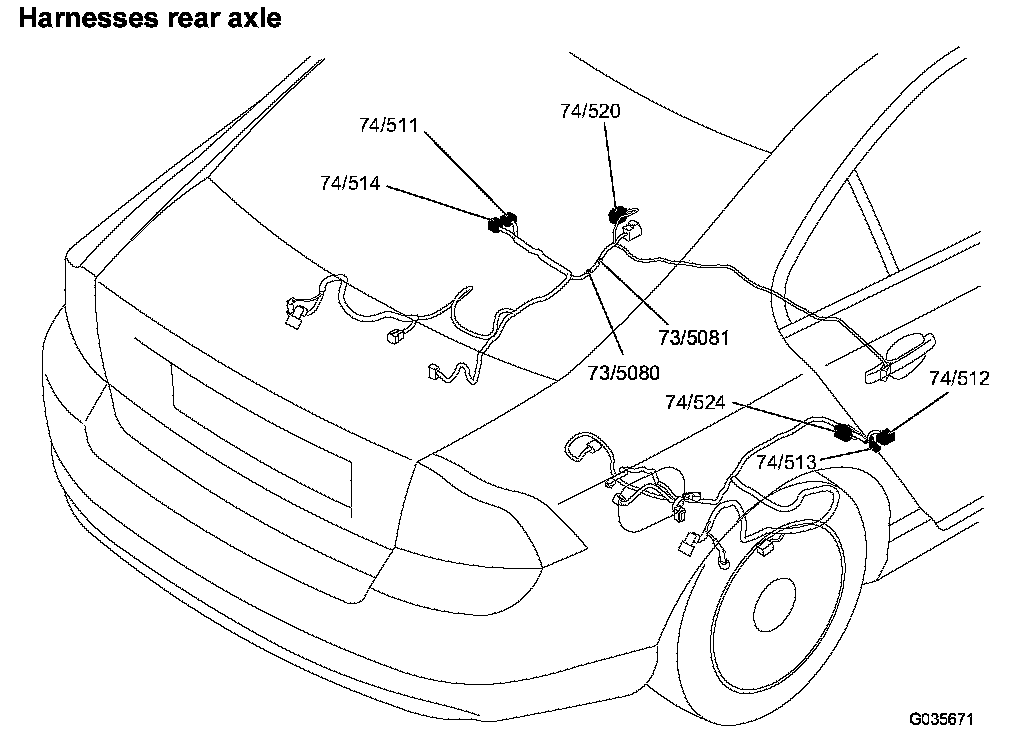 Harnesses rear axle

74/511

74/520

74/514

73/5081

73/5080

74/512

74/524

74/513

G035671