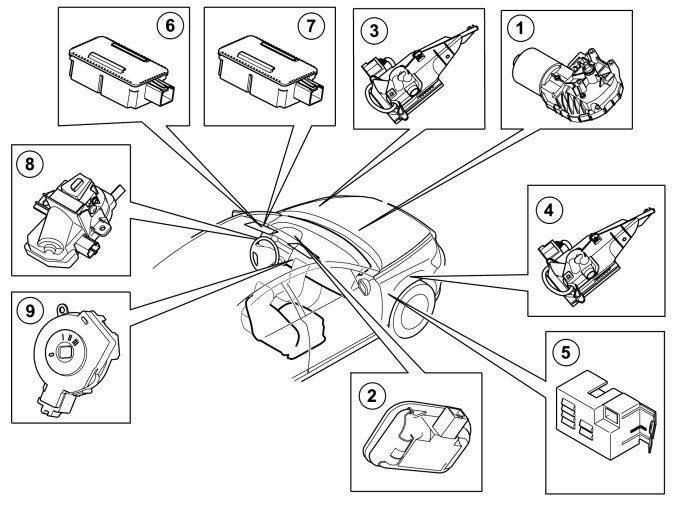 6
7
3
1
8
4
9
5
2