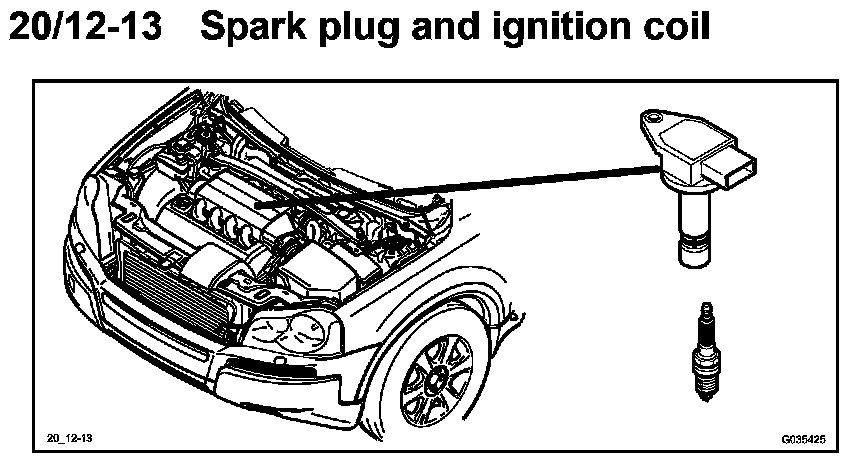 20/12-13 Spark plug and ignition coil

20_12-13

G035425