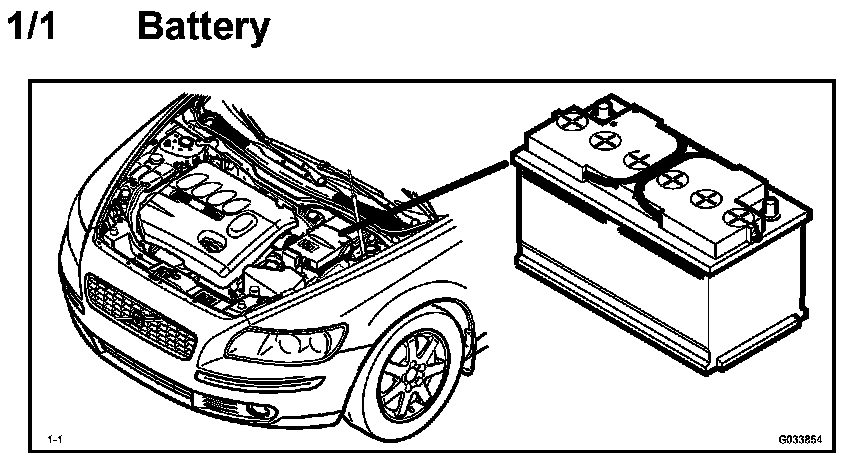 1/1 Battery

1-1

G033854