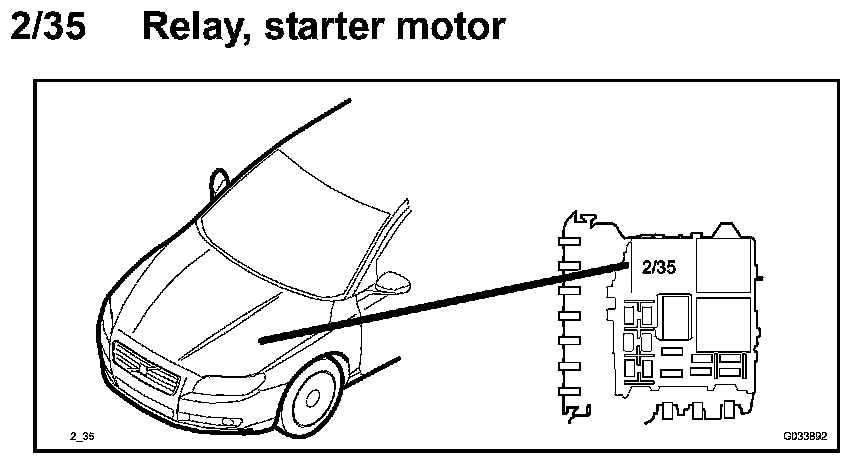 2/35 Relay, starter motor

2/35

2_35

G033892