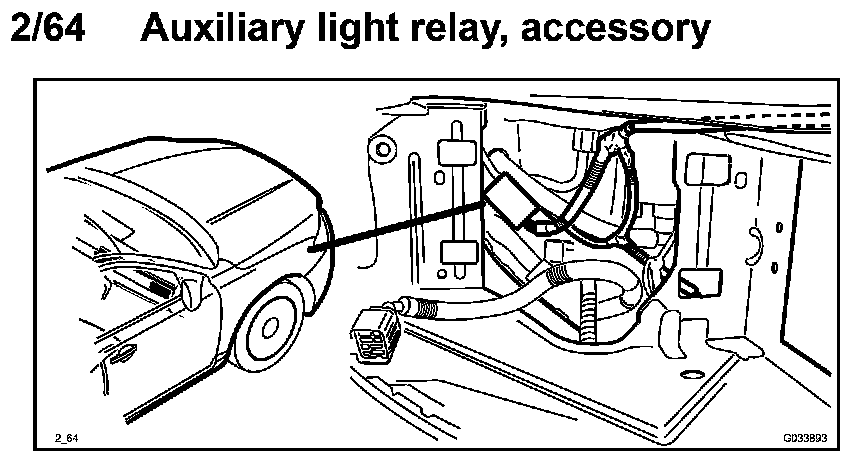 2/64 Auxiliary light relay, accessory

2_64

G033893