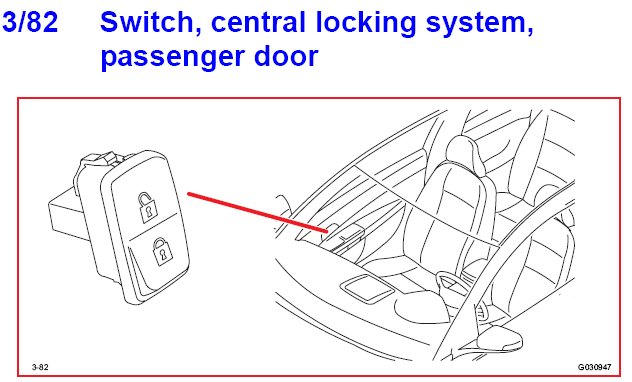 3/82 Switch, central locking system, passenger door

3-82

G030947