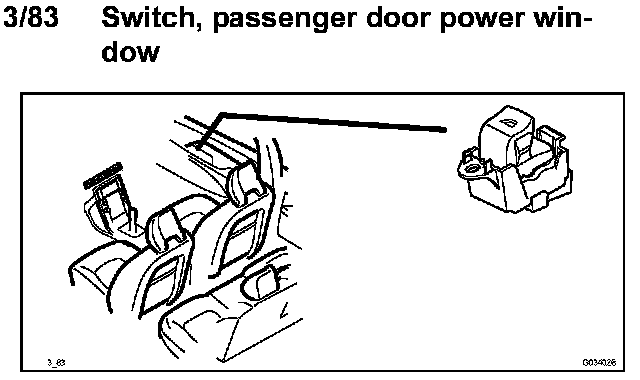 3/83 Switch, passenger door power window

3_83

G034026