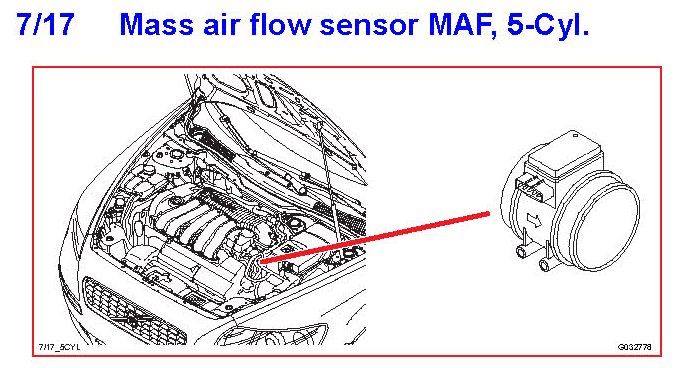 7/17 Mass air flow sensor MAF, 5-Cyl.

7/17_5CYL

G032778