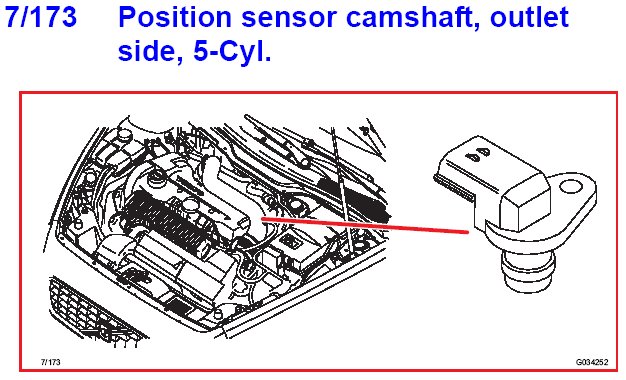 7/173 Position sensor camshaft, outlet side, 5-Cyl.

7/173

G034252