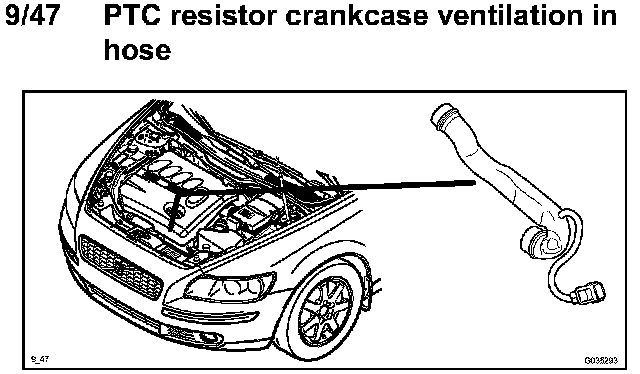 9/47 PTC resistor crankcase ventilation in hose

9_47

G035293