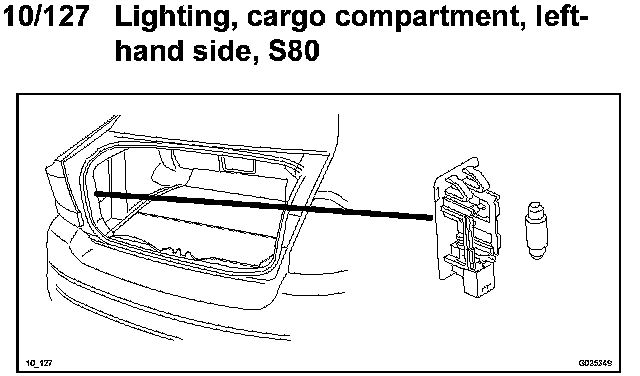 10/127 Lighting, cargo compartment, left-hand side, S80

10_127

G025349