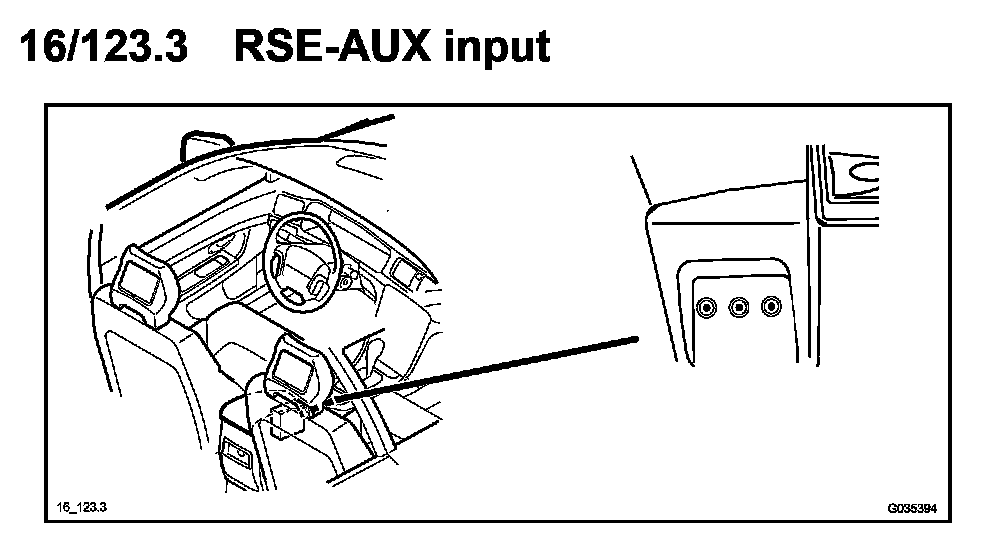 16/123.3 RSE-AUX input

16_123.3

G035394