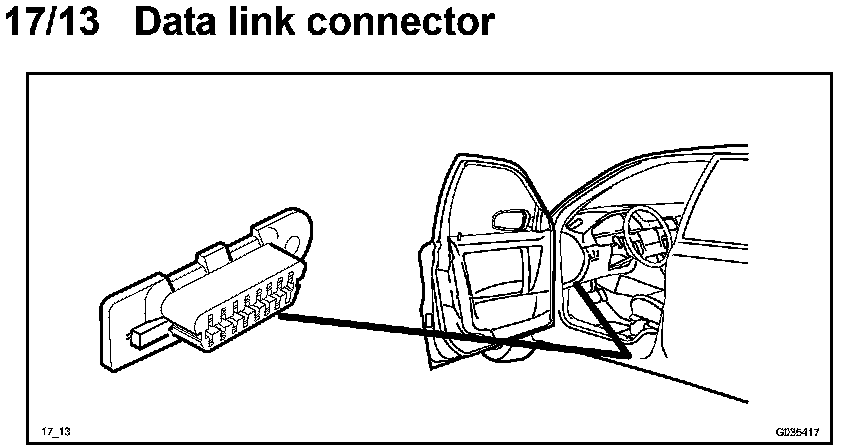 17/13 Data link connector

17_13

G035417