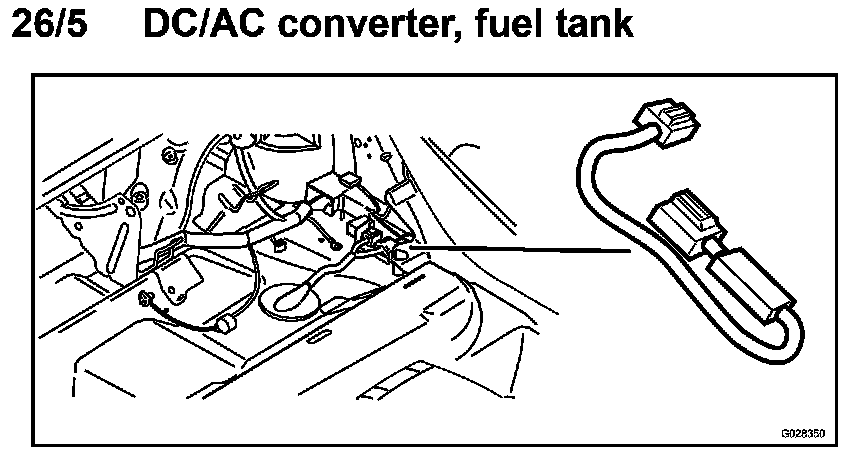 26/5 DC/AC converter, fuel tank

G028350