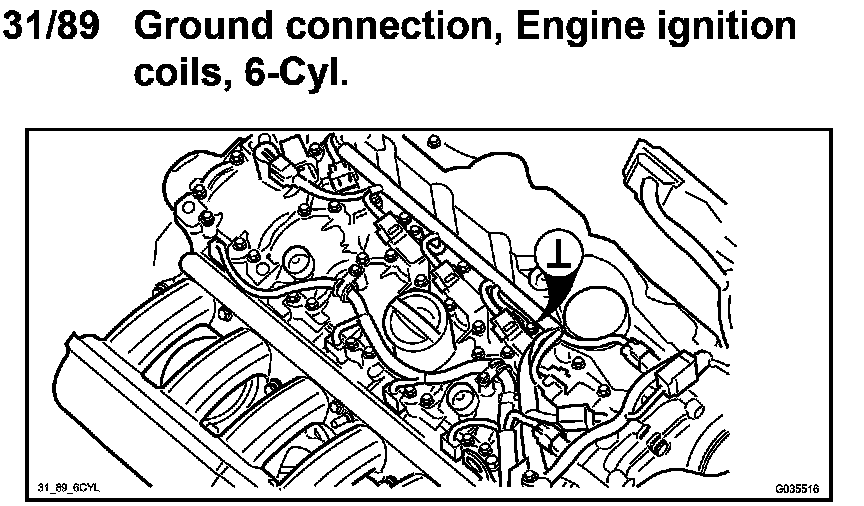 31/89 Ground connection, Engine ignition coils, 6-Cyl.

$\perp$

31_89_6CYL

G035516