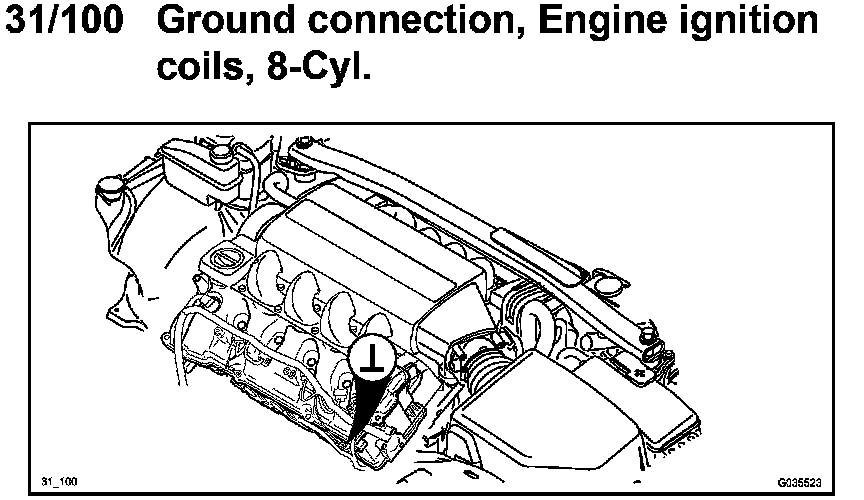 31/100 Ground connection, Engine ignition coils, 8-Cyl.

31_100

G035523