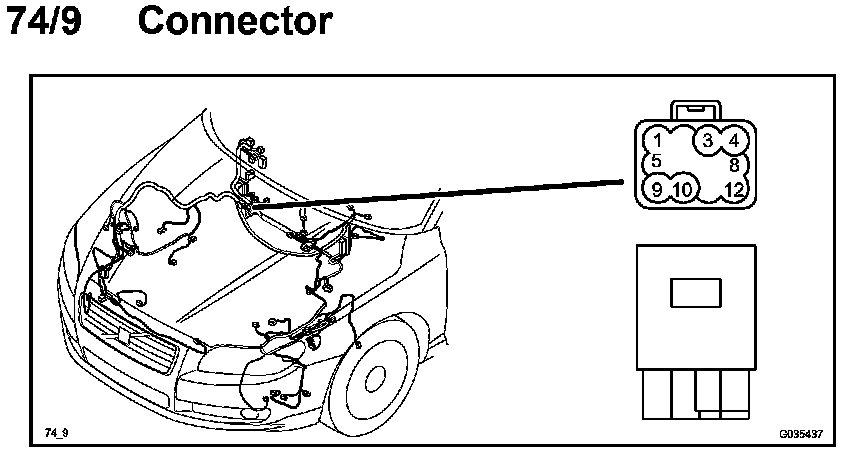 74/9 Connector

1 3 4
5 8
9 10 12

74_9

G035437