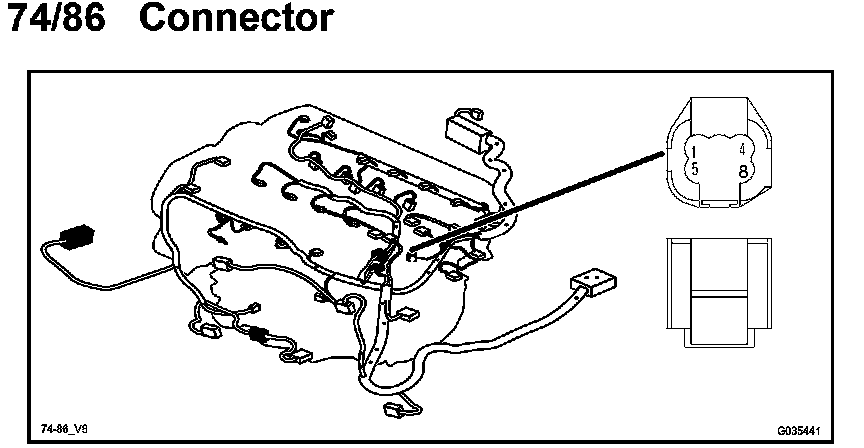 74/86 Connector

1 4
5 8

74-86_V8

G035441