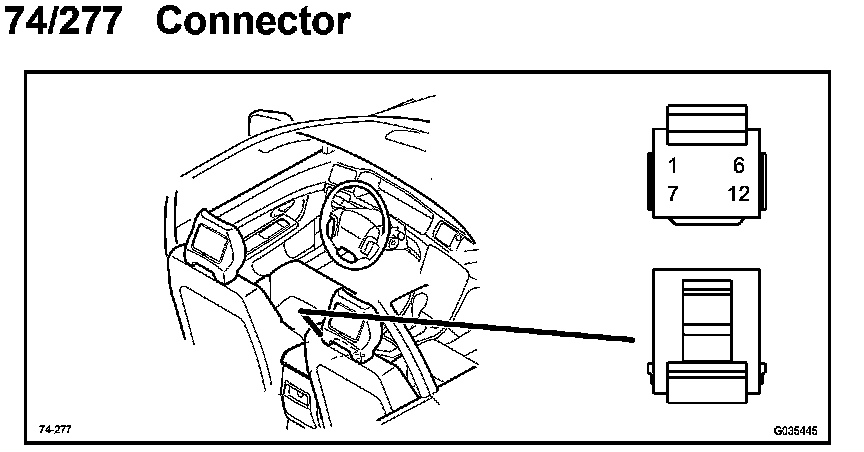 74/277 Connector

1 6
7 12

74-277

G035445