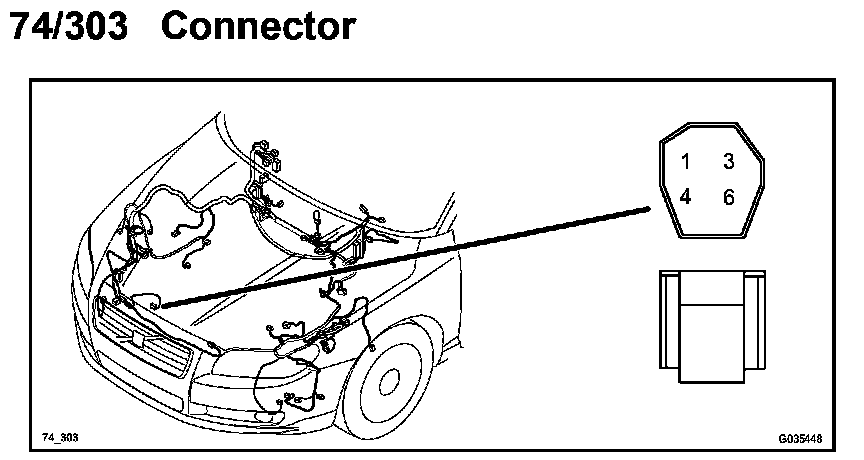 74/303 Connector

1 3
4 6

74_303

G035448