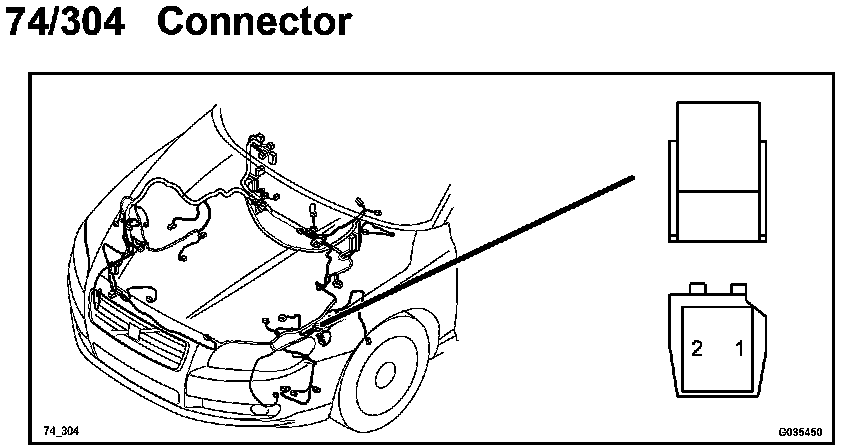 74/304 Connector

2 1

74_304

G035450