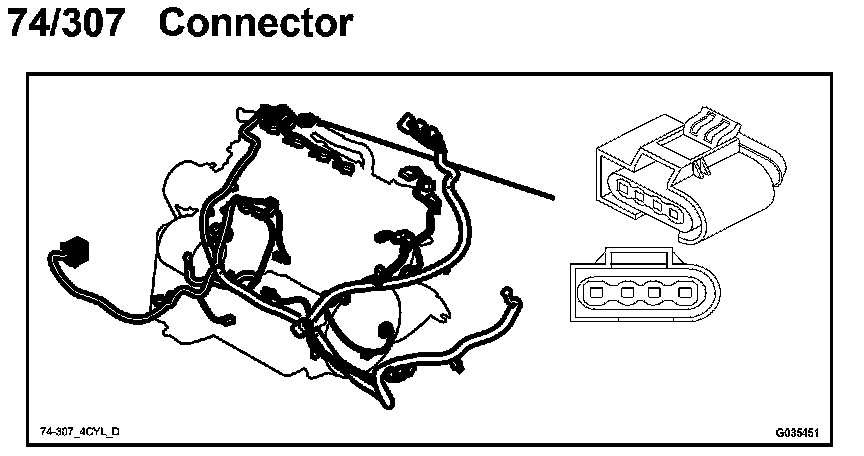 74/307 Connector

74-307_4CYL_D

G035451