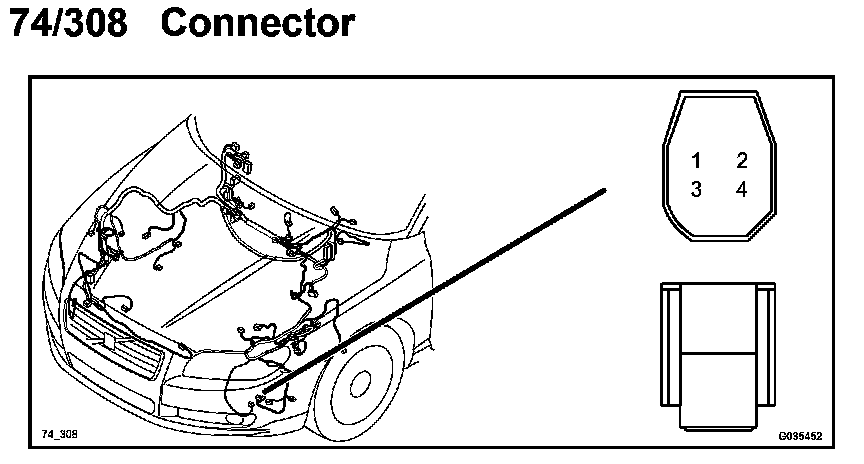 74/308 Connector

1 2
3 4

74_308

G035452