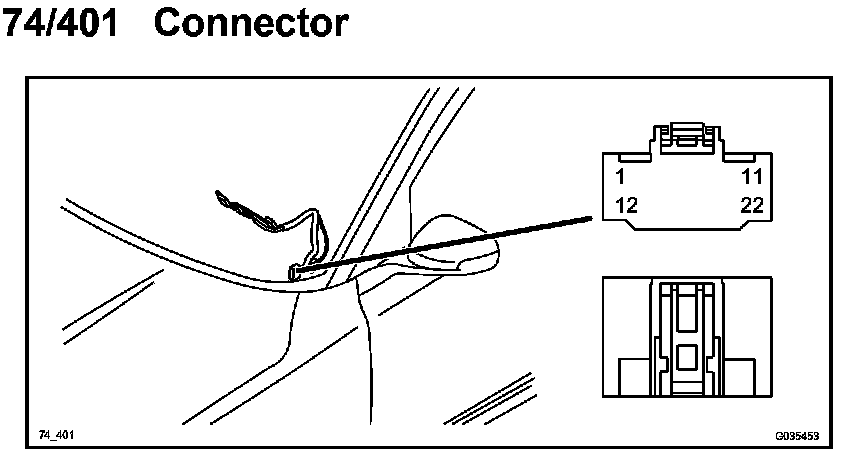 74/401 Connector

1
11
12
22

74_401
G035453