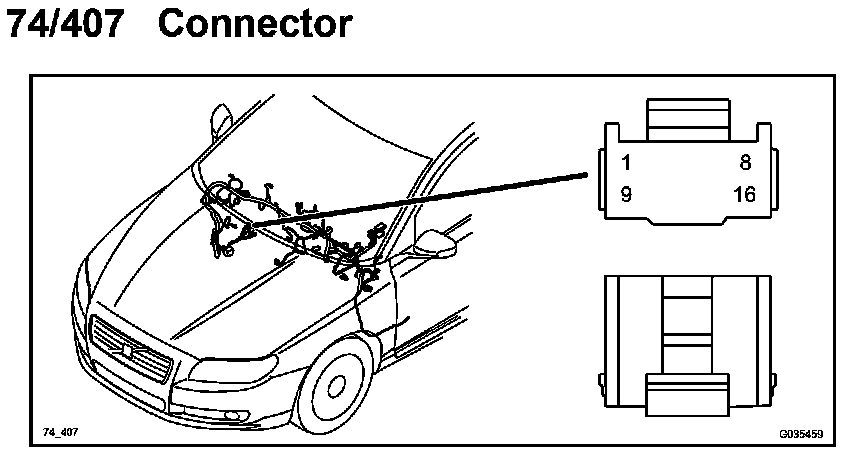 74/407 Connector

1
8
9
16

74_407
G035459