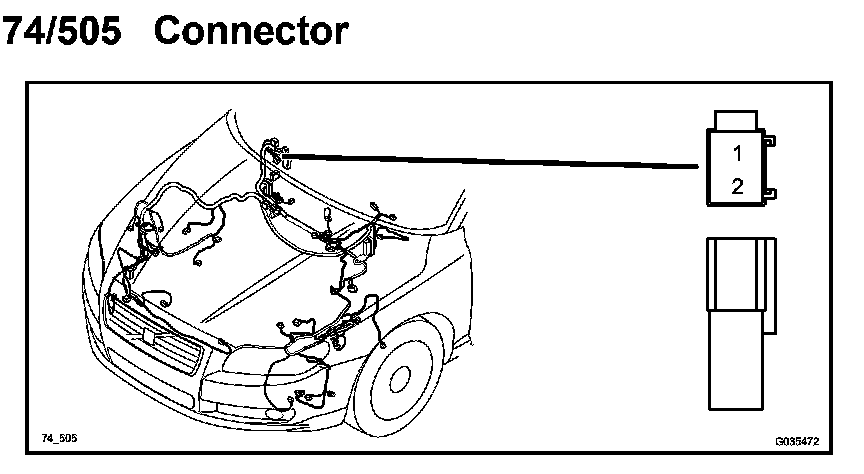 74/505 Connector

1
2

74_505

G035472