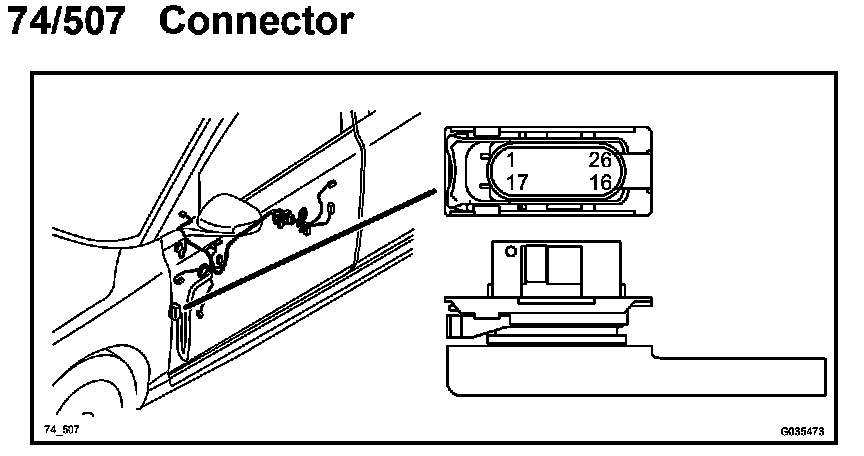 74/507 Connector

1
26
17
16

74_507

G035473