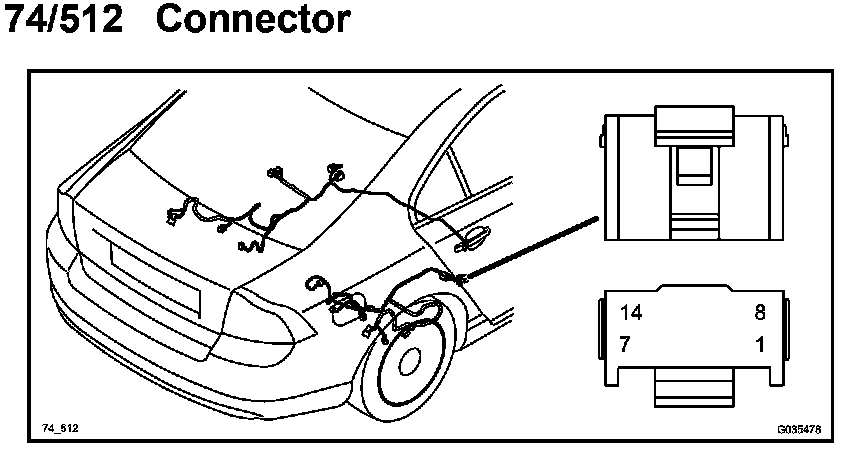 74/512 Connector

14
8
7
1

74_512
G035478