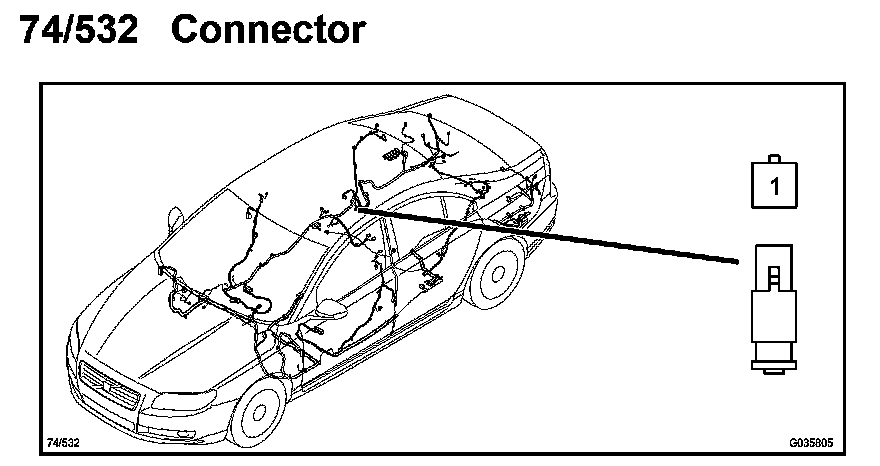 74/532 Connector

1

74/532

G035805