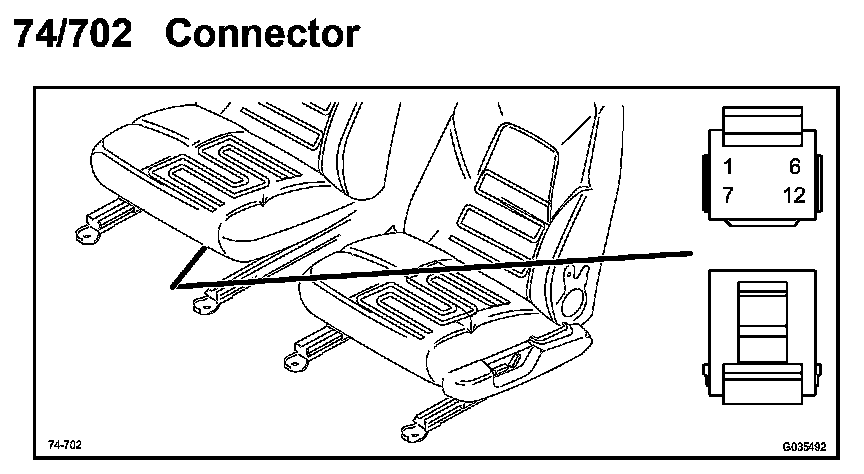 74/702 Connector

1 6
7 12

74-702

G035492