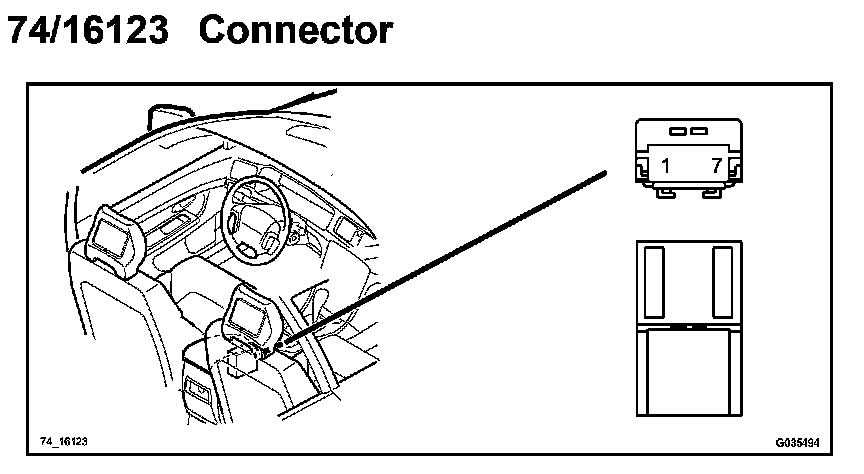 74/16123 Connector

1
7

74_16123
G035494