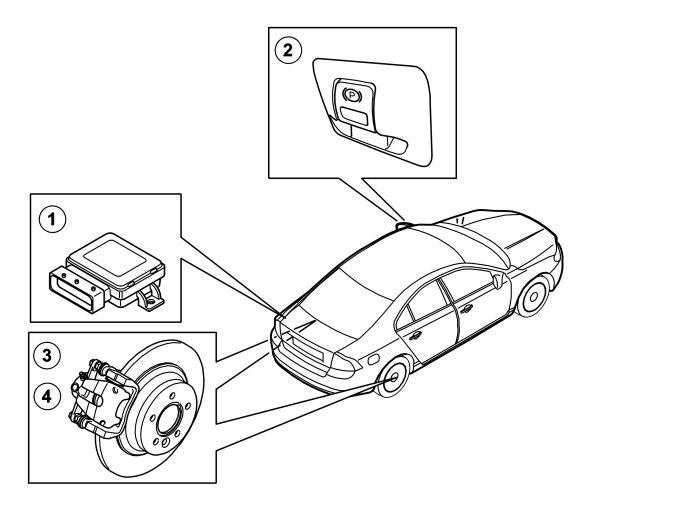 2

P

1

3

4