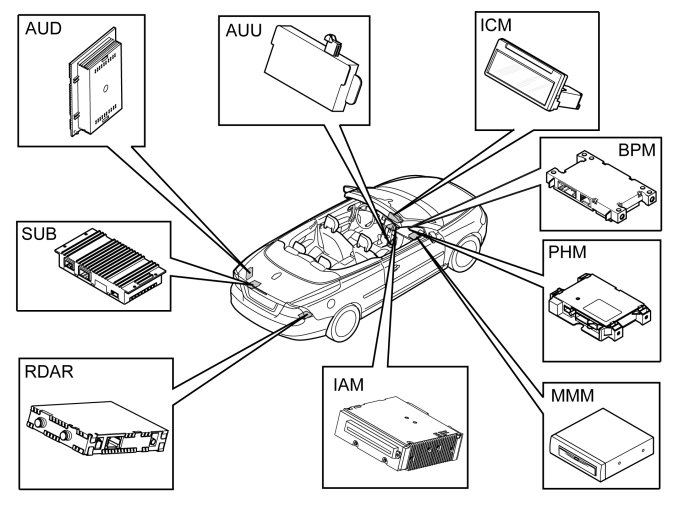 AUD

AUU

ICM

BPM

SUB

PHM

RDAR

IAM

MMM