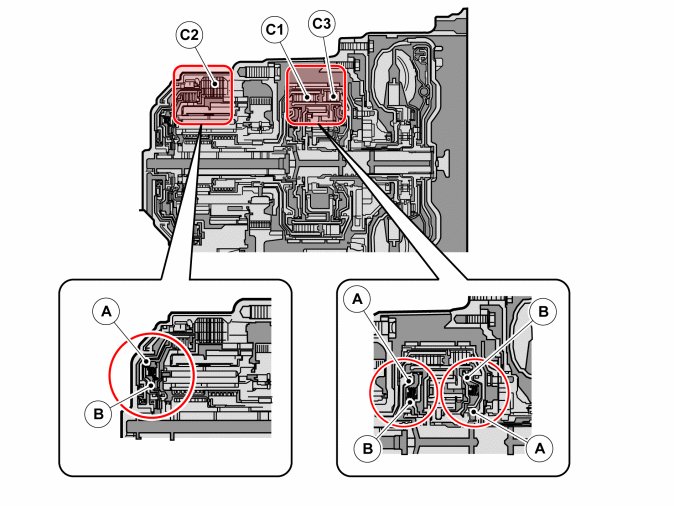 C2
C1
C3
A
B
A
B
B
A