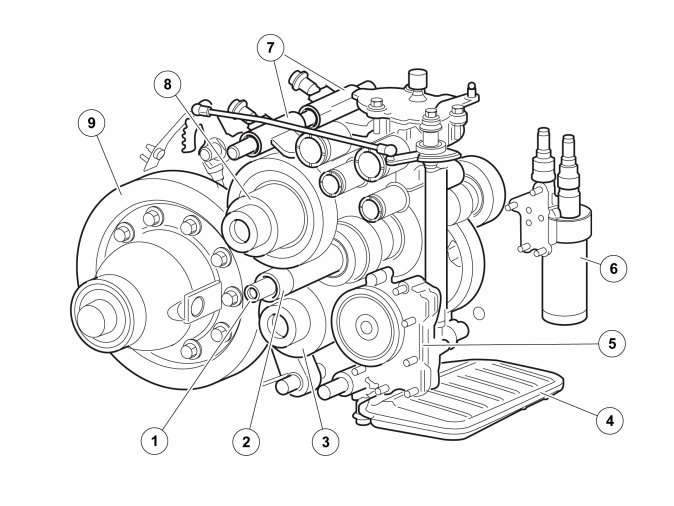 7
8
9
6
5
4
1
2
3