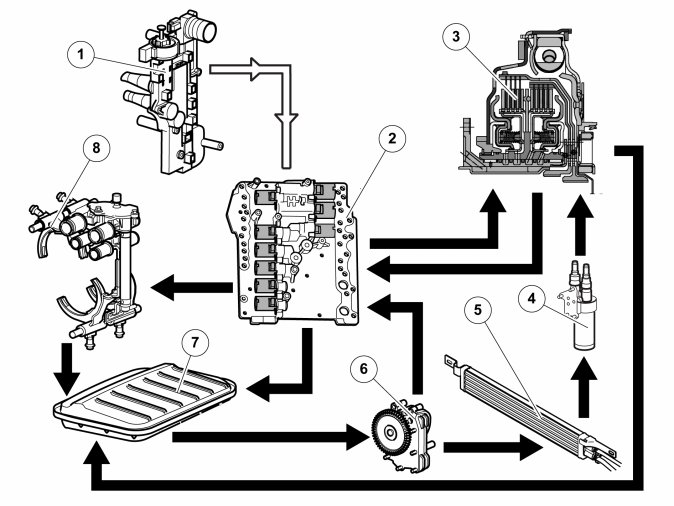 1
3
8
2
4
5
7
6