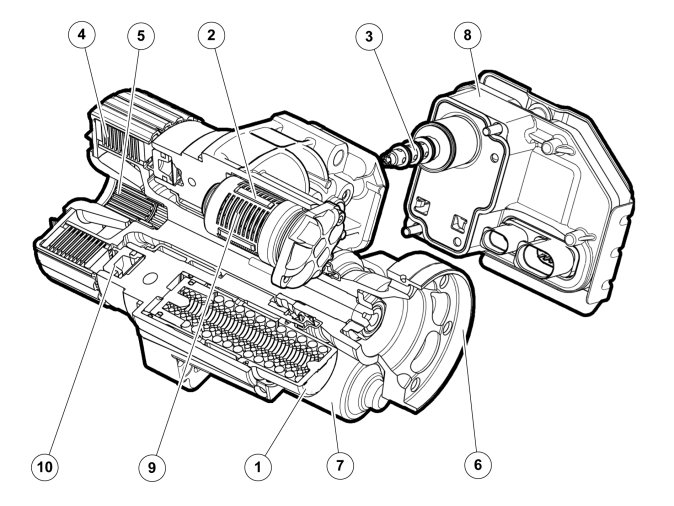 4
5
2
3
8
10
9
1
7
6