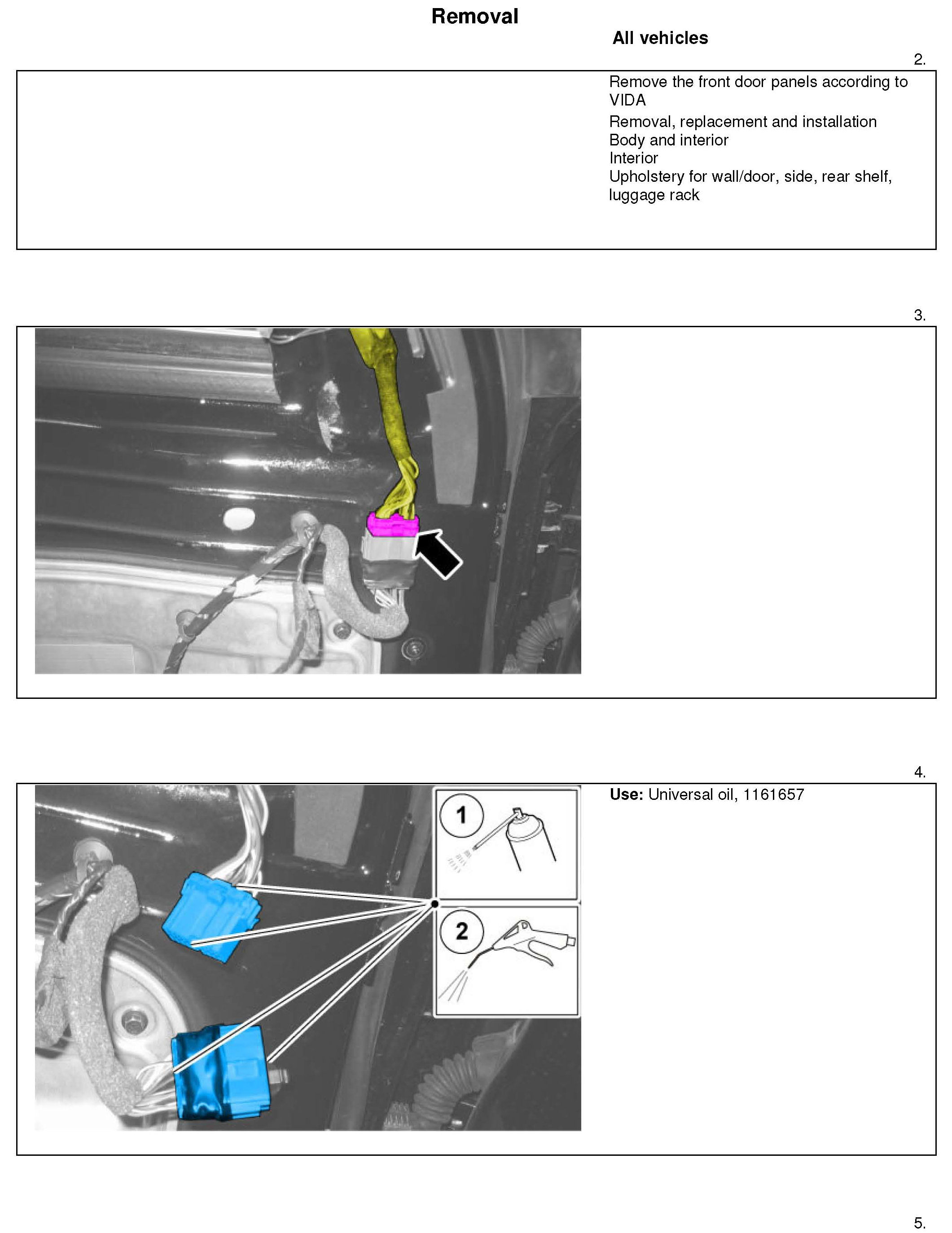 Removal

All vehicles

2.

Remove the front door panels according to VIDA

Removal, replacement and installation
Body and interior
Interior
Upholstery for wall/door, side, rear shelf, luggage rack

3.

4.

1

2

**Use:** Universal oil, 1161657

5.