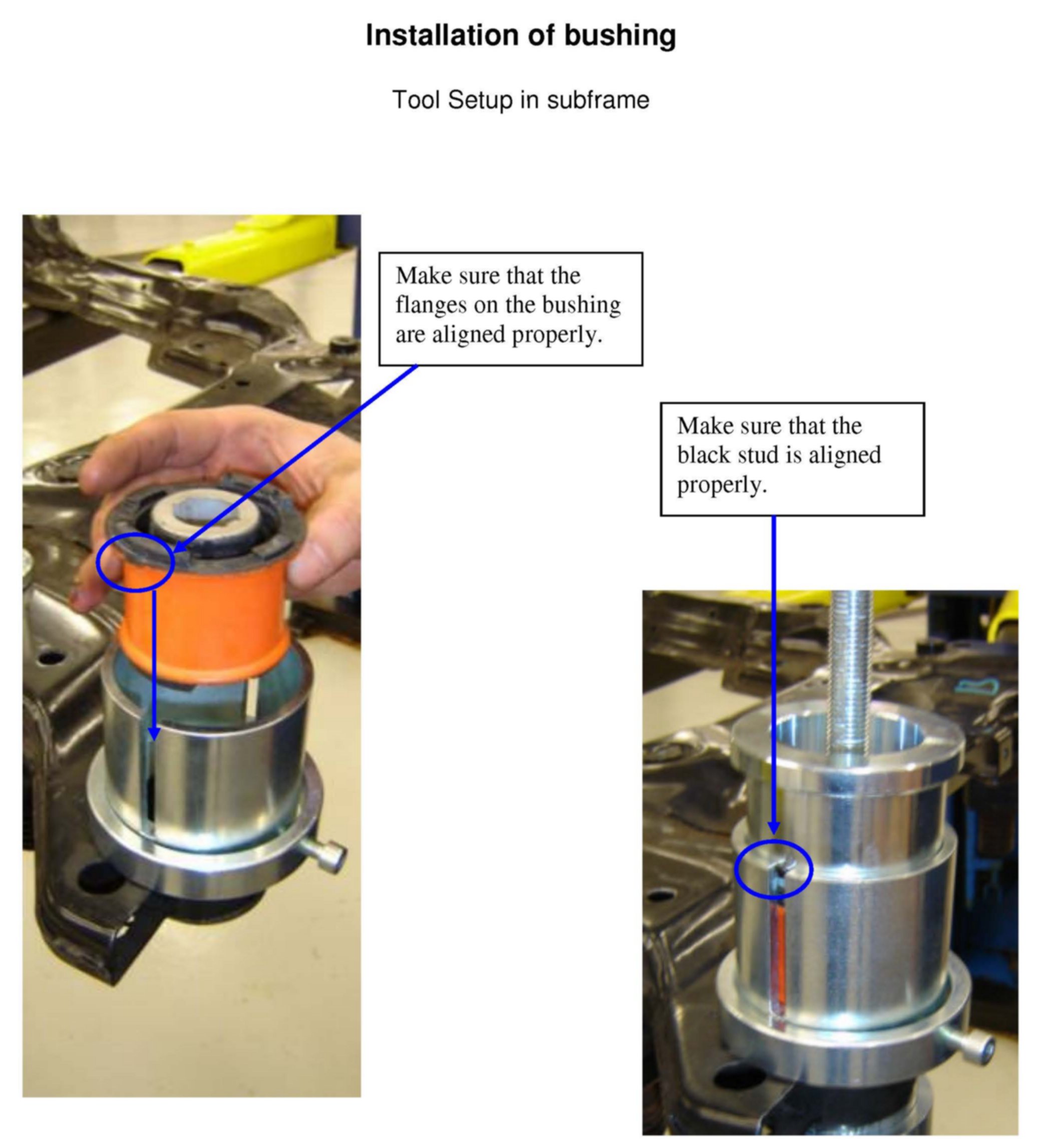 Installation of bushing

Tool Setup in subframe

Make sure that the flanges on the bushing are aligned properly.

Make sure that the black stud is aligned properly.