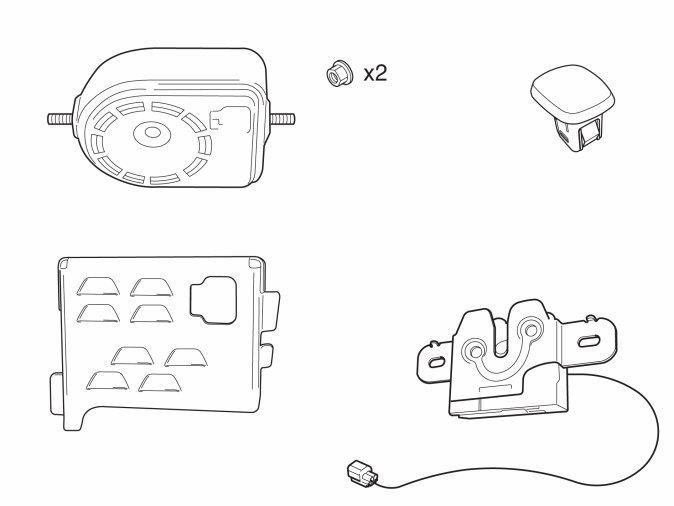 x2