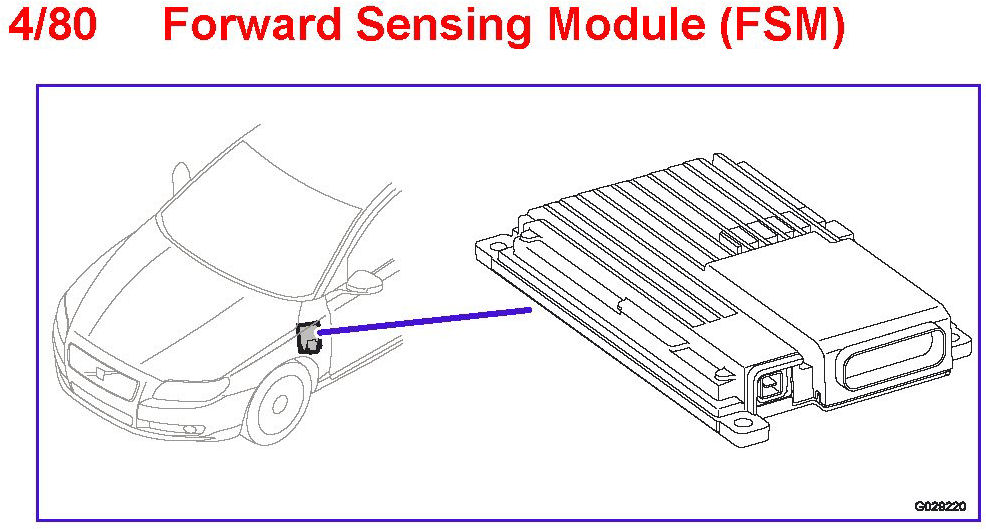 4/80 Forward Sensing Module (FSM)

G028220