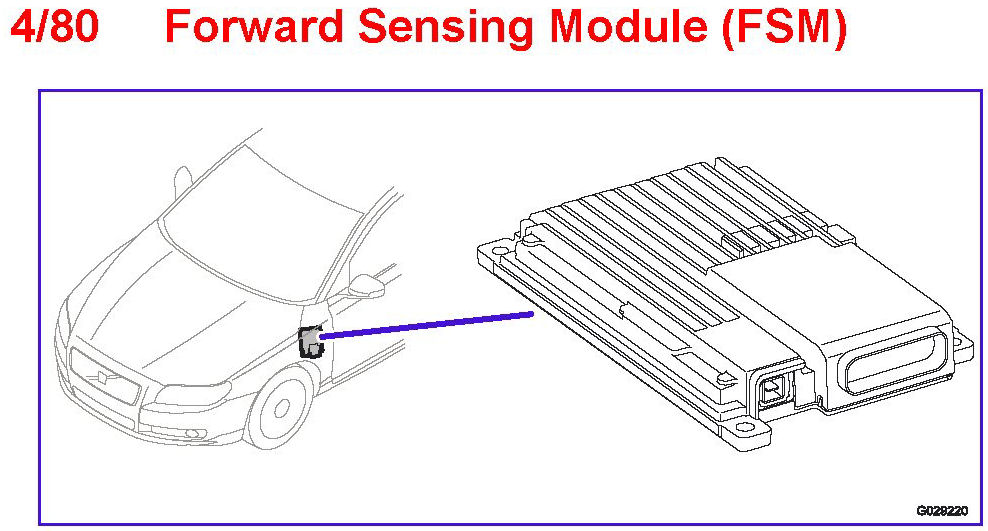 4/80 Forward Sensing Module (FSM)

G028220