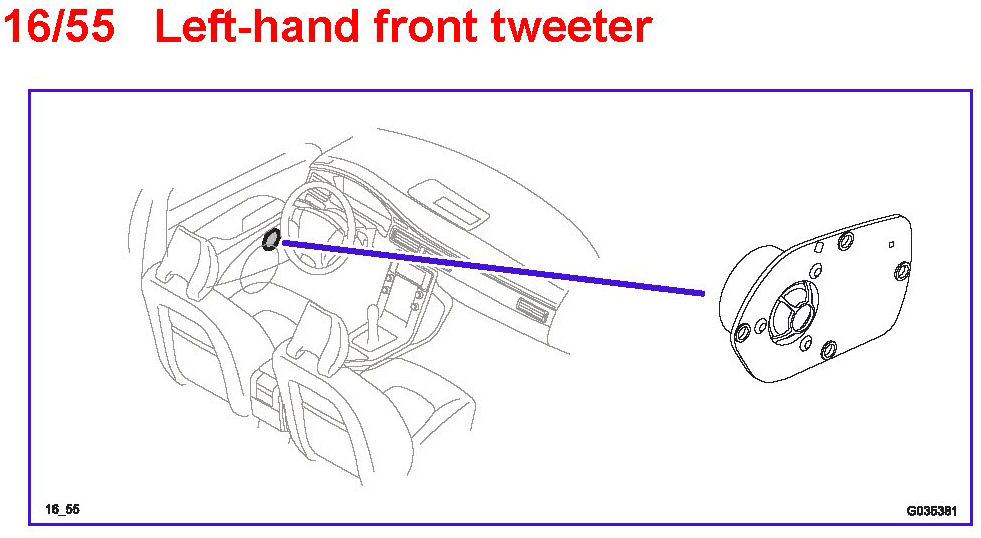 16/55 Left-hand front tweeter

16_55

G035381