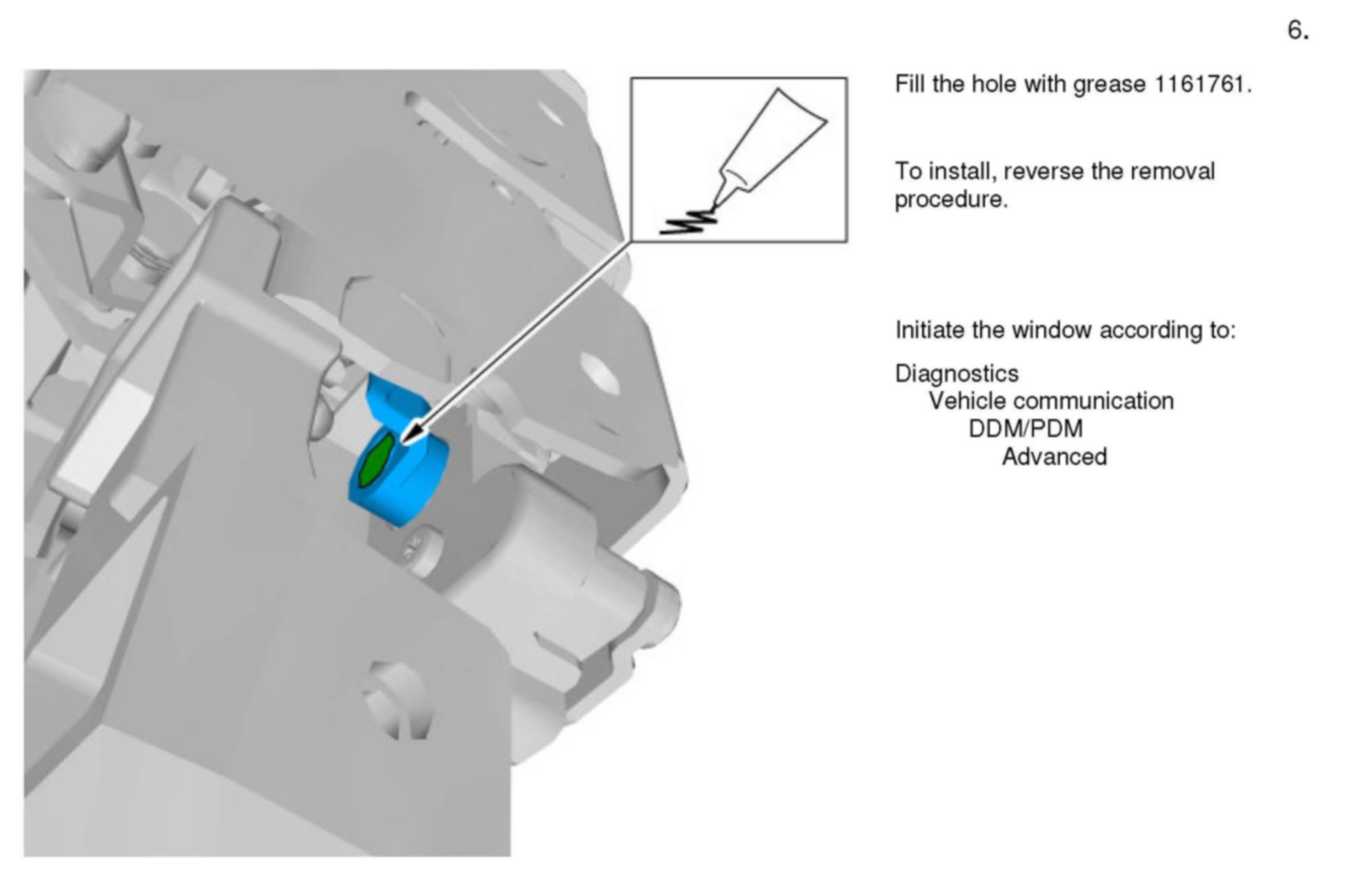 6.

Fill the hole with grease 1161761.

To install, reverse the removal procedure.

Initiate the window according to:

Diagnostics
Vehicle communication
DDM/PDM
Advanced