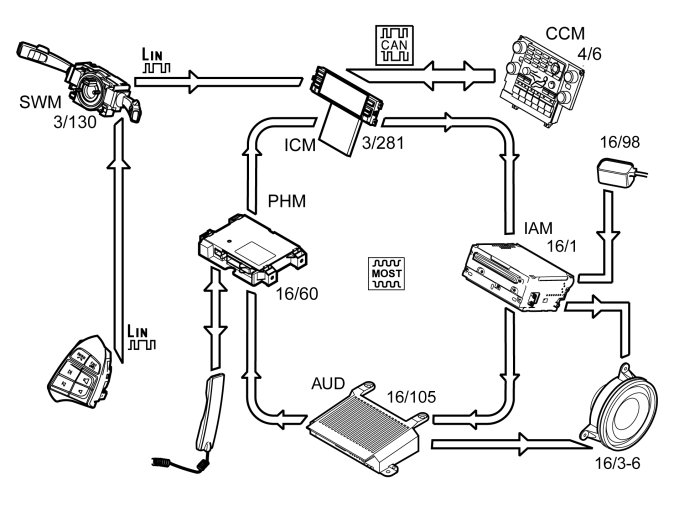 LIN

CAN

CCM
4/6

SWM
3/130

ICM
3/281

16/98

PHM

IAM
16/1

MOST

16/60

LIN

AUD
16/105

16/3-6