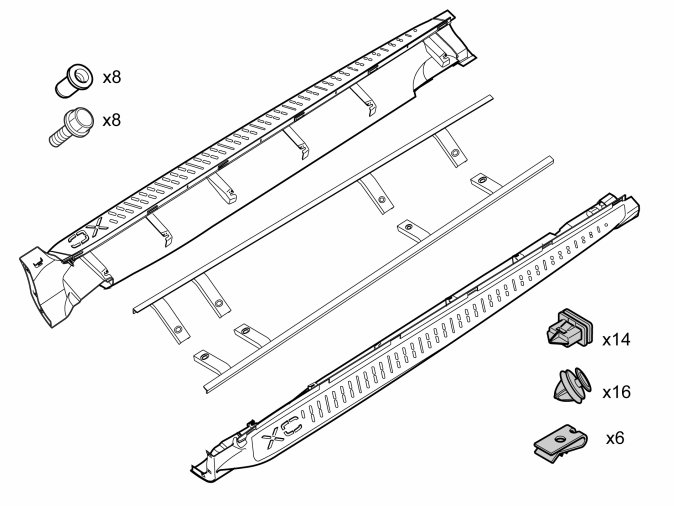 x8
x8
XC
XC
x14
x16
x6