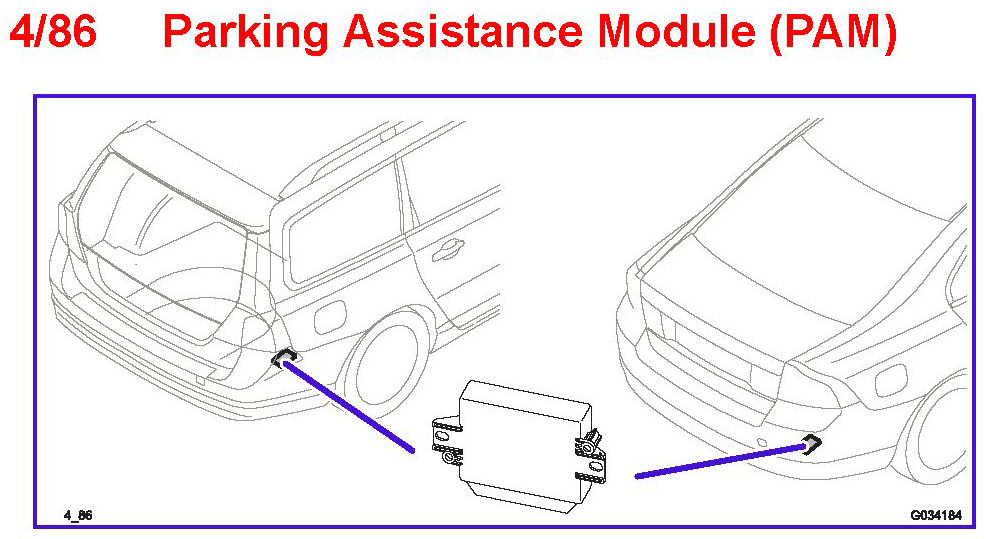 4/86 Parking Assistance Module (PAM)

4_86

G034184