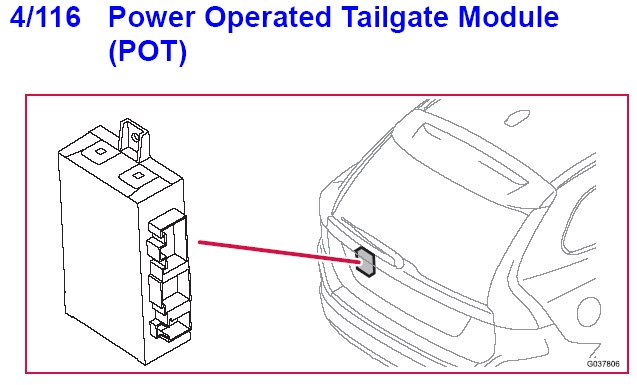 4/116 Power Operated Tailgate Module (POT)

G037806