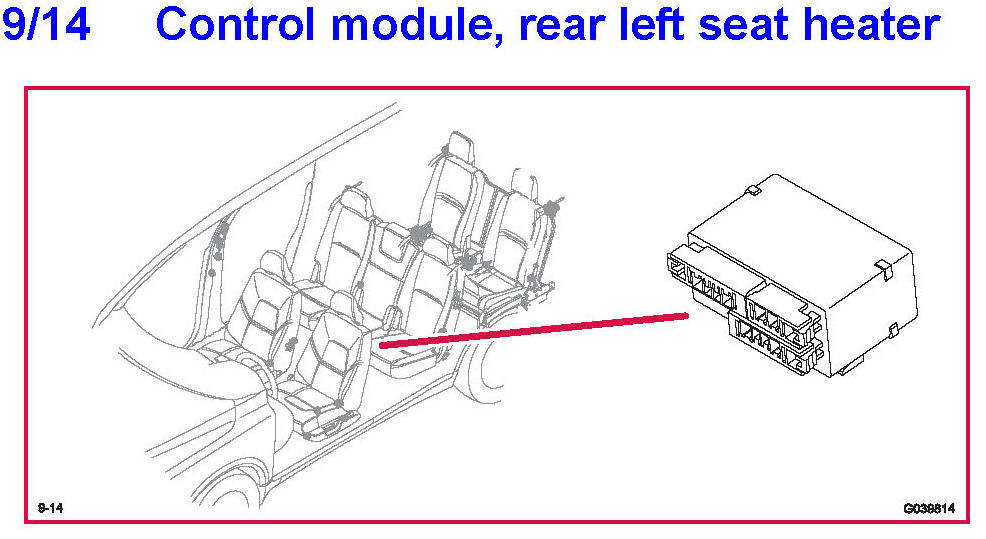 9/14 Control module, rear left seat heater

9-14

G039814